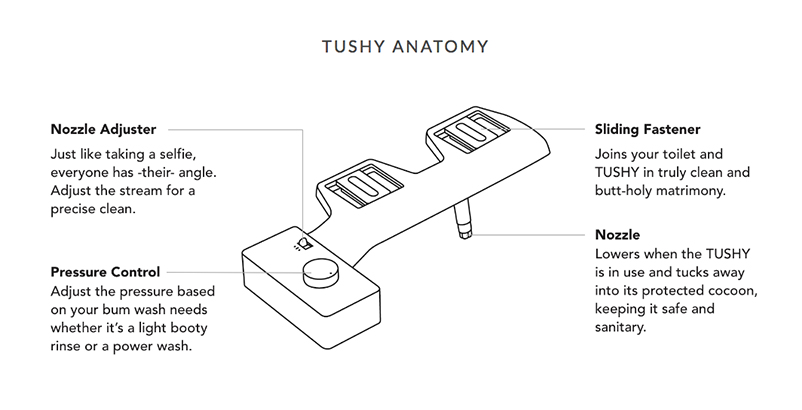 TUSHY ANATOMY

Nozzle Adjuster
Just like taking a selfie, everyone has -their- angle. Adjust the stream for a precise clean.

Pressure Control
Adjust the pressure based on your bum wash needs whether it's a light booty rinse or a power wash.

Sliding Fastener
Joins your toilet and TUSHY in truly clean and butt-holy matrimony.

Nozzle
Lowers when the TUSHY is in use and tucks away into its protected cocoon, keeping it safe and sanitary.