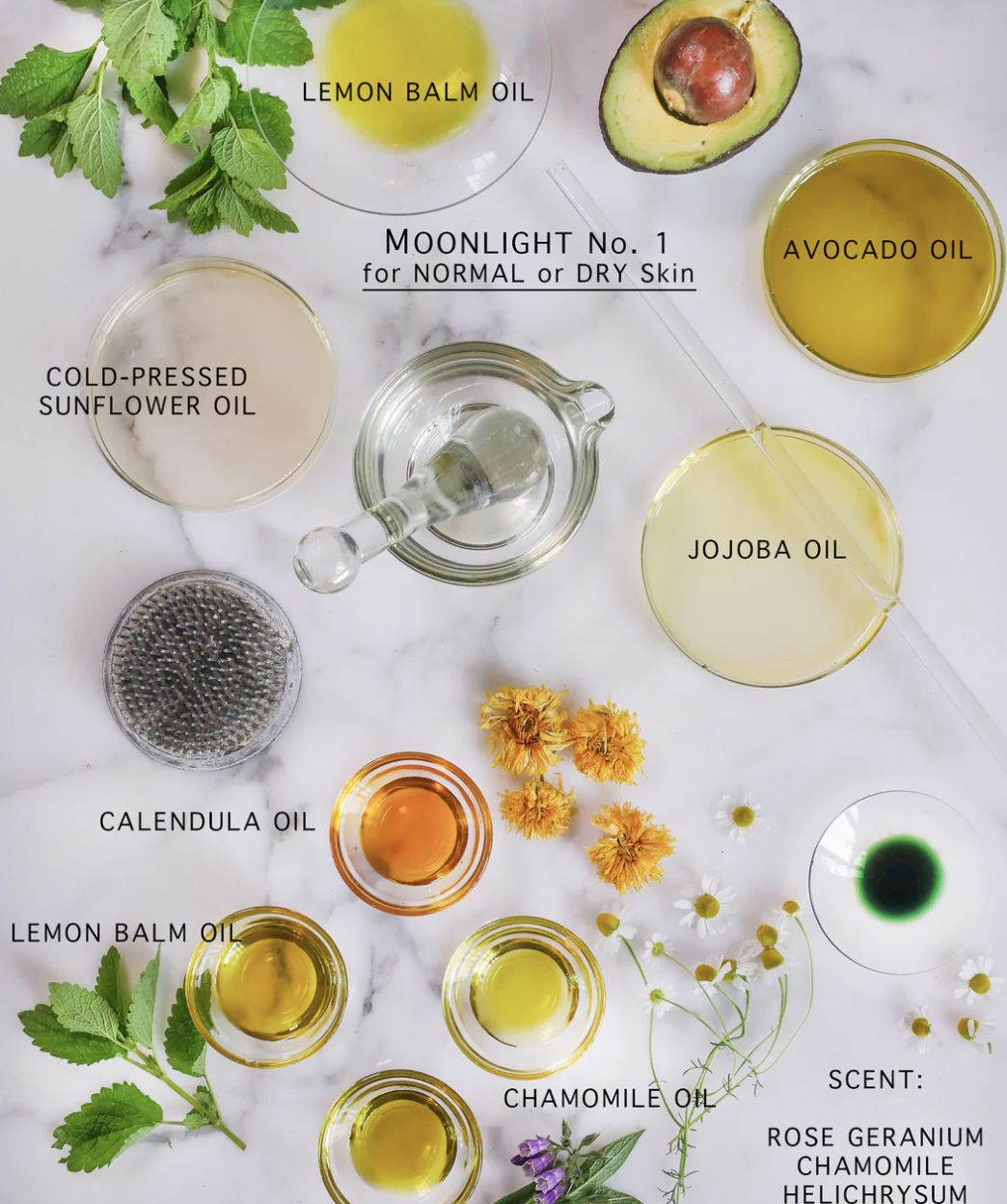 LEMON BALM OIL

MOONLIGHT No. 1
for NORMAL or DRY Skin

AVOCADO OIL

COLD-PRESSED SUNFLOWER OIL

JOJOBA OIL

CALENDULA OIL

LEMON BALM OIL

CHAMOMILE OIL

SCENT:

ROSE GERANIUM
CHAMOMILE
HELICHRYSUM